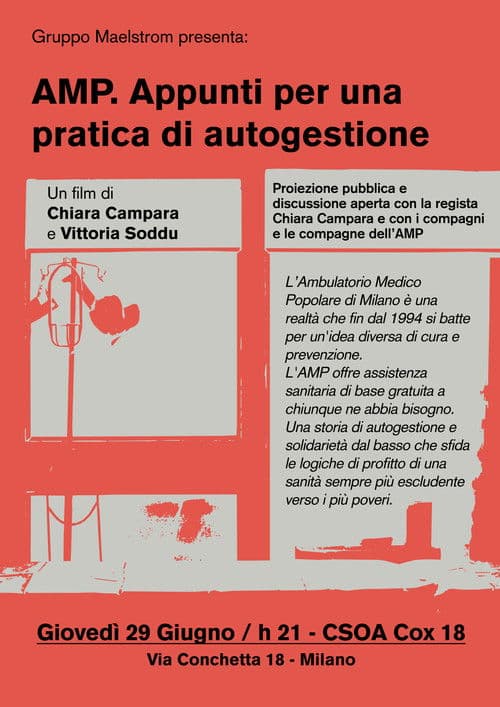 Gruppo Maelstrom presenta:

AMP. Appunti per una pratica di autogestione

Un film di
Chiara Campara
e Vittoria Soddu

Proiezione pubblica e discussione aperta con la regista Chiara Campara e con i compagni e le compagne dell'AMP

L'Ambulatorio Medico Popolare di Milano è una realtà che fin dal 1994 si batte per un'idea diversa di cura e prevenzione.
L'AMP offre assistenza sanitaria di base gratuita a chiunque ne abbia bisogno.
Una storia di autogestione e solidarietà dal basso che sfida le logiche di profitto di una sanità sempre più escludente verso i più poveri.

Giovedì 29 Giugno / h 21 - CSOA Cox 18
Via Conchetta 18 - Milano