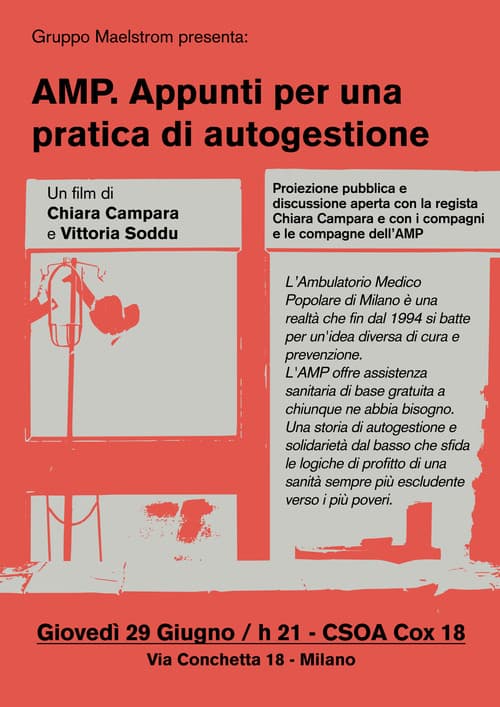 Gruppo Maelstrom presenta:

AMP. Appunti per una pratica di autogestione

Un film di
Chiara Campara
e Vittoria Soddu

Proiezione pubblica e discussione aperta con la regista Chiara Campara e con i compagni e le compagne dell'AMP

L'Ambulatorio Medico Popolare di Milano è una realtà che fin dal 1994 si batte per un'idea diversa di cura e prevenzione.
L'AMP offre assistenza sanitaria di base gratuita a chiunque ne abbia bisogno.
Una storia di autogestione e solidarietà dal basso che sfida le logiche di profitto di una sanità sempre più escludente verso i più poveri.

Giovedì 29 Giugno / h 21 - CSOA Cox 18
Via Conchetta 18 - Milano